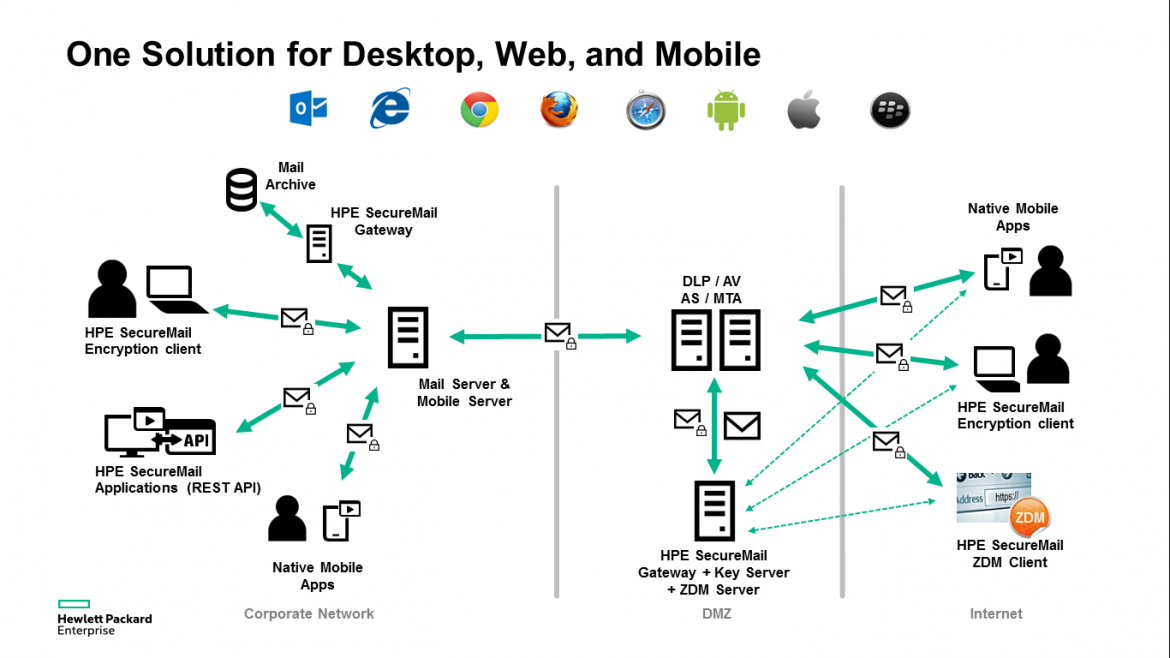 One Solution for Desktop, Web, and Mobile

Mail Archive

HPE SecureMail Gateway

HPE SecureMail Encryption client

Mail Server & Mobile Server

API

HPE SecureMail Applications (REST API)

Native Mobile Apps

DLP / AV
AS / MTA

HPE SecureMail Gateway + Key Server + ZDM Server

Native Mobile Apps

HPE SecureMail Encryption client

Back
Address https://
ZDM

HPE SecureMail ZDM Client

Hewlett Packard Enterprise

Corporate Network

DMZ

Internet