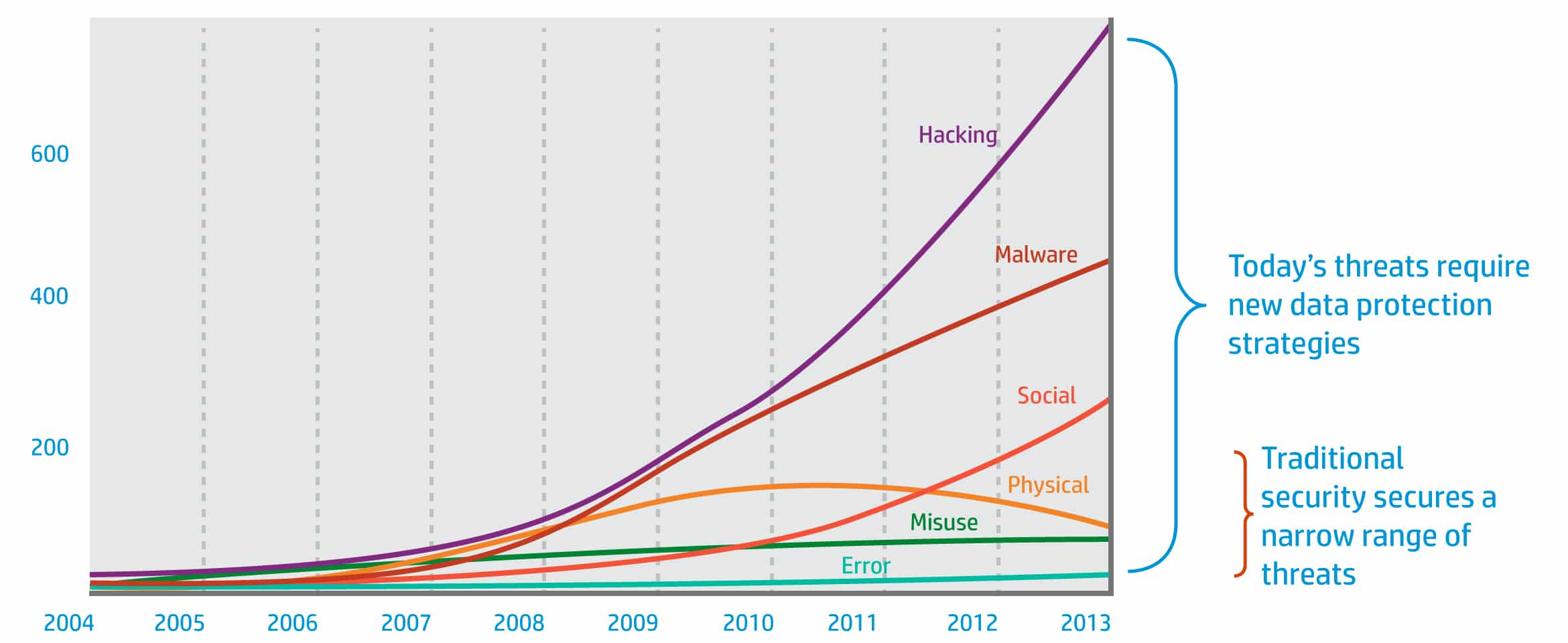 600

400

200

2004 2005 2006 2007 2008 2009 2010 2011 2012 2013

Hacking

Malware

Social

Physical

Misuse

Error

Today's threats require new data protection strategies

Traditional security secures a narrow range of threats