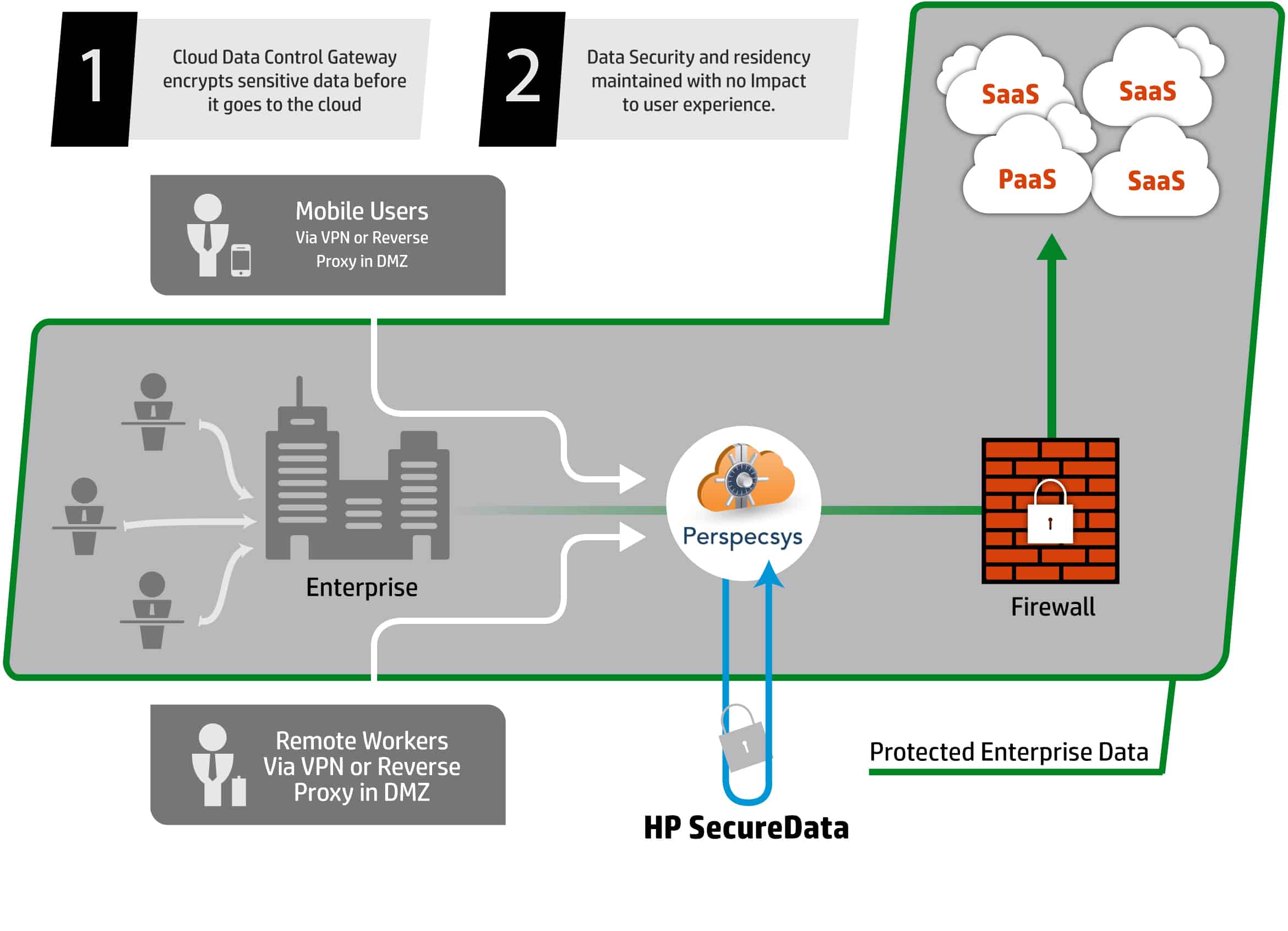 1

Cloud Data Control Gateway encrypts sensitive data before it goes to the cloud

2

Data Security and residency maintained with no Impact to user experience.

SaaS

SaaS

PaaS

SaaS

Mobile Users
Via VPN or Reverse Proxy in DMZ

Enterprise

Perspecsys

Firewall

Remote Workers
Via VPN or Reverse Proxy in DMZ

Protected Enterprise Data

HP SecureData