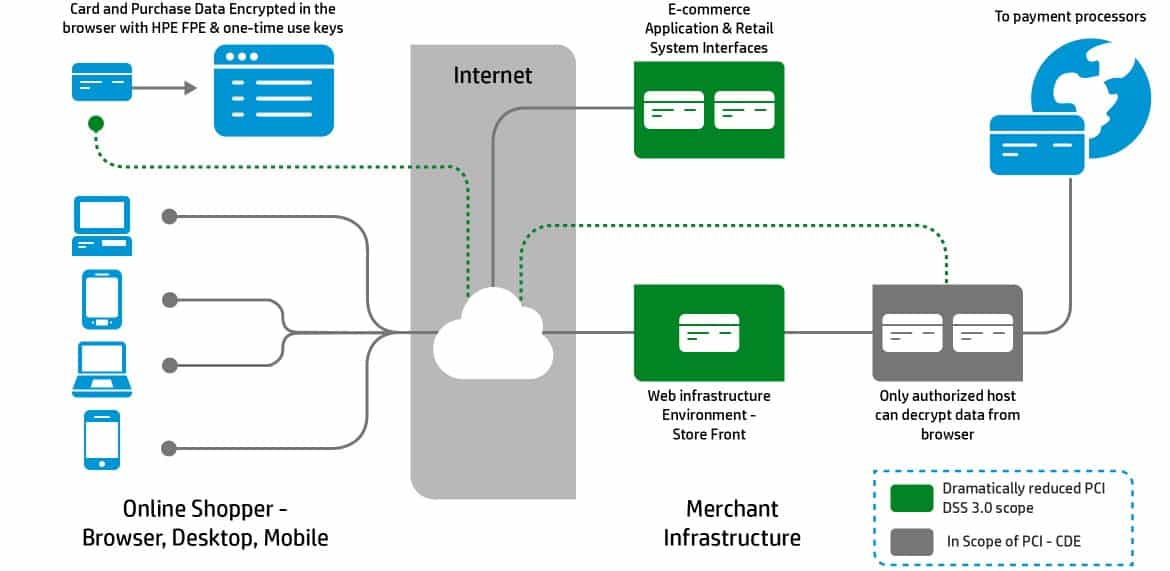 Card and Purchase Data Encrypted in the browser with HPE FPE & one-time use keys

Internet

E-commerce Application & Retail System Interfaces

To payment processors

Web infrastructure Environment - Store Front

Only authorized host can decrypt data from browser

Online Shopper - Browser, Desktop, Mobile

Merchant Infrastructure

Dramatically reduced PCI DSS 3.0 scope

In Scope of PCI - CDE