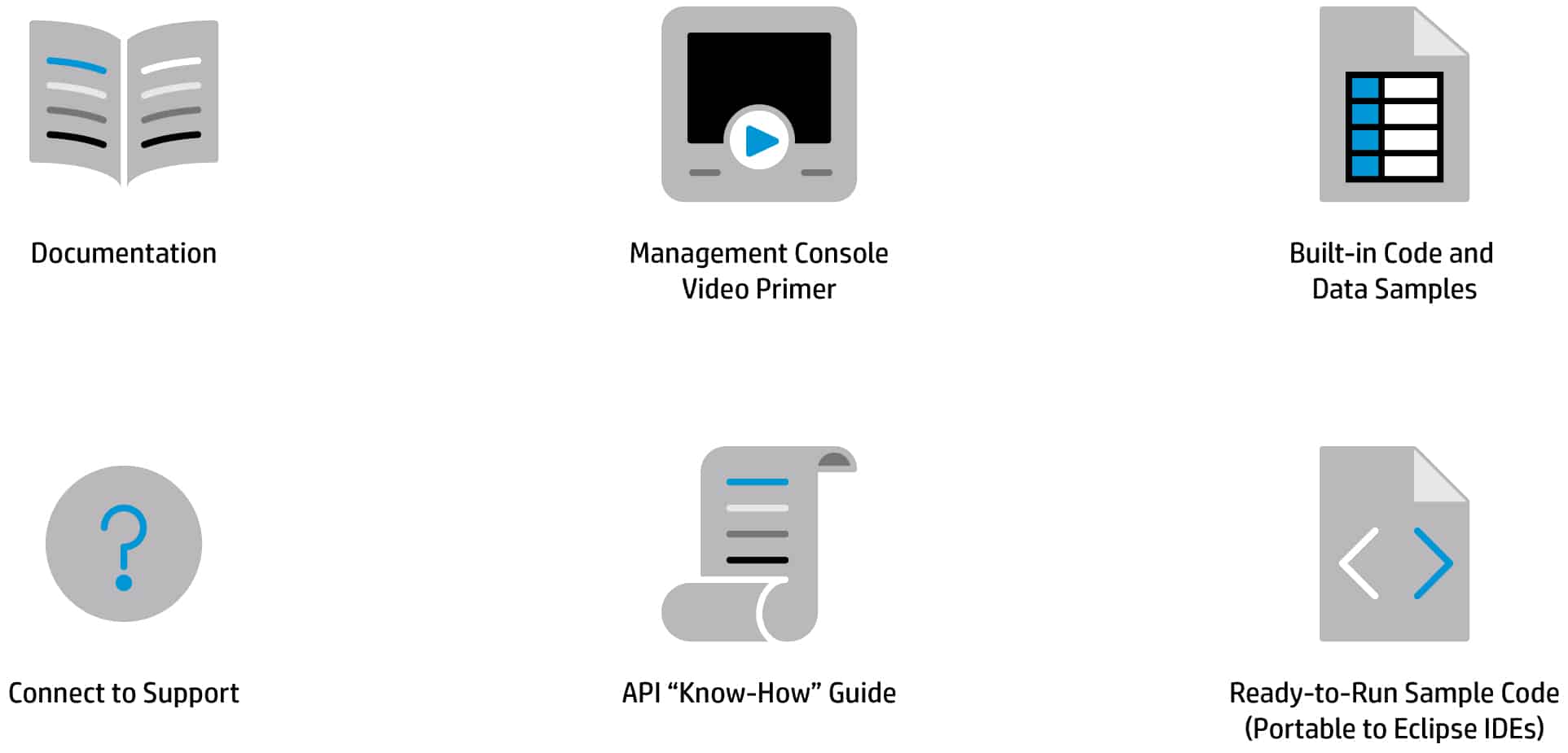 Documentation

Management Console Video Primer

Built-in Code and Data Samples

Connect to Support

API “Know-How” Guide

Ready-to-Run Sample Code (Portable to Eclipse IDEs)