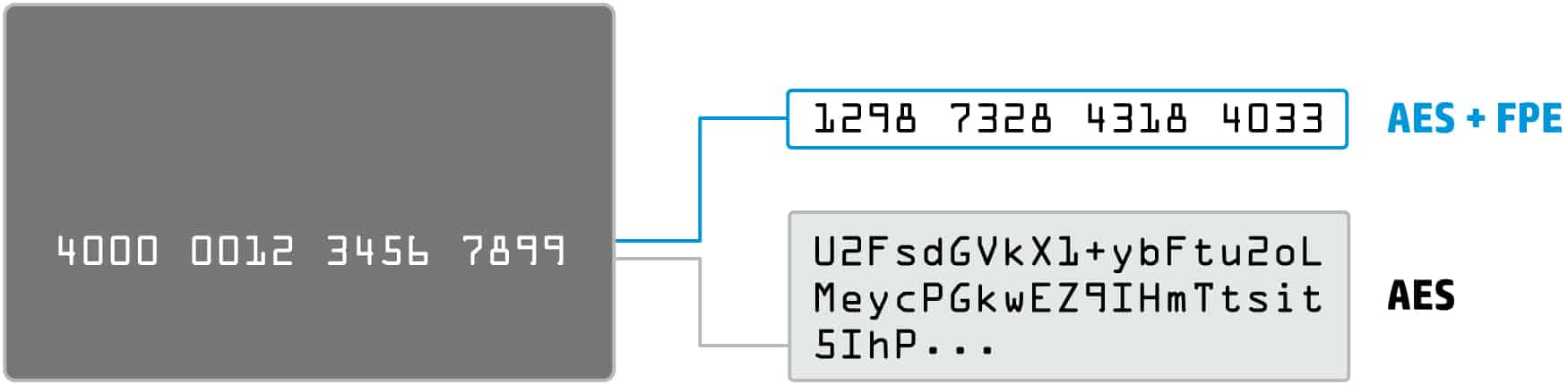 4000 0012 3456 7899

1298 7328 4318 4033

AES + FPE

U2FsdGVkX1+ybFtu2oL MeycPGkwEZ9IHmTtsit 5IhP...

AES