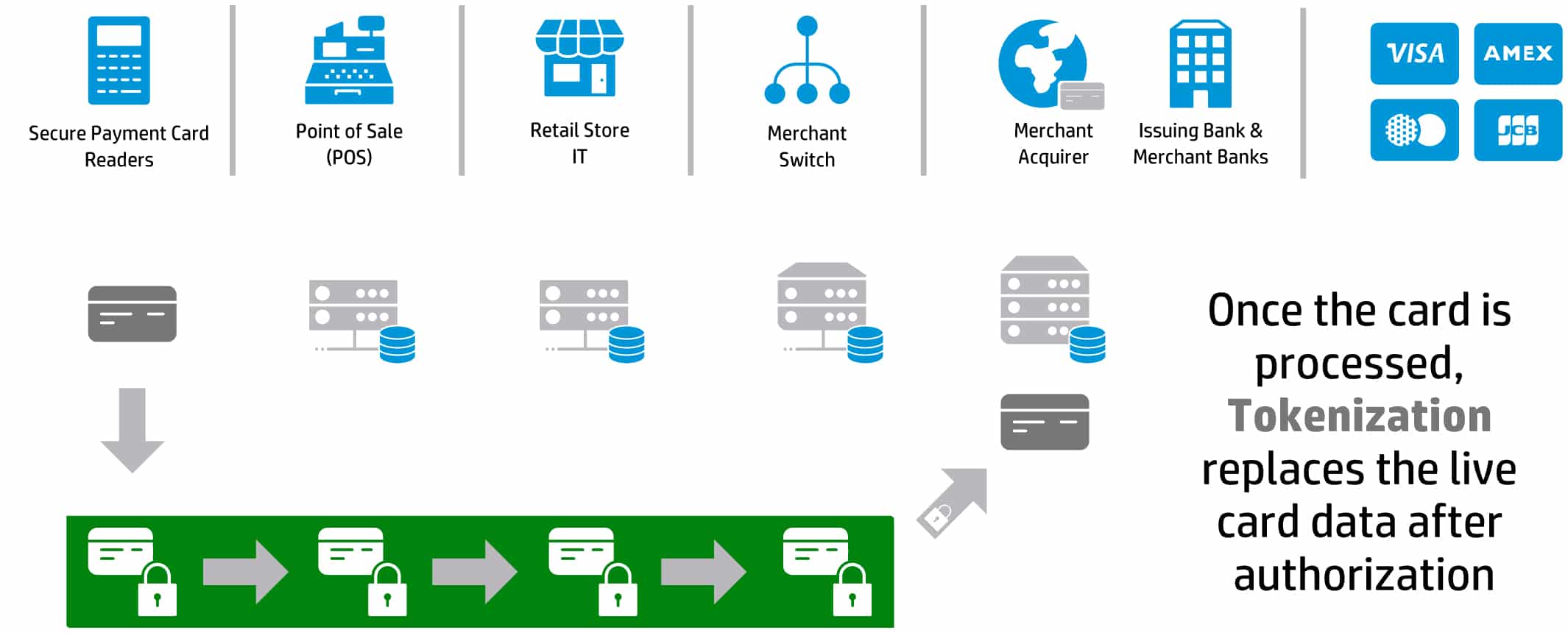 Secure Payment Card Readers

Point of Sale (POS)

Retail Store IT

Merchant Switch

Merchant Acquirer

Issuing Bank & Merchant Banks

VISA

AMEX

JCB

Once the card is processed, Tokenization replaces the live card data after authorization