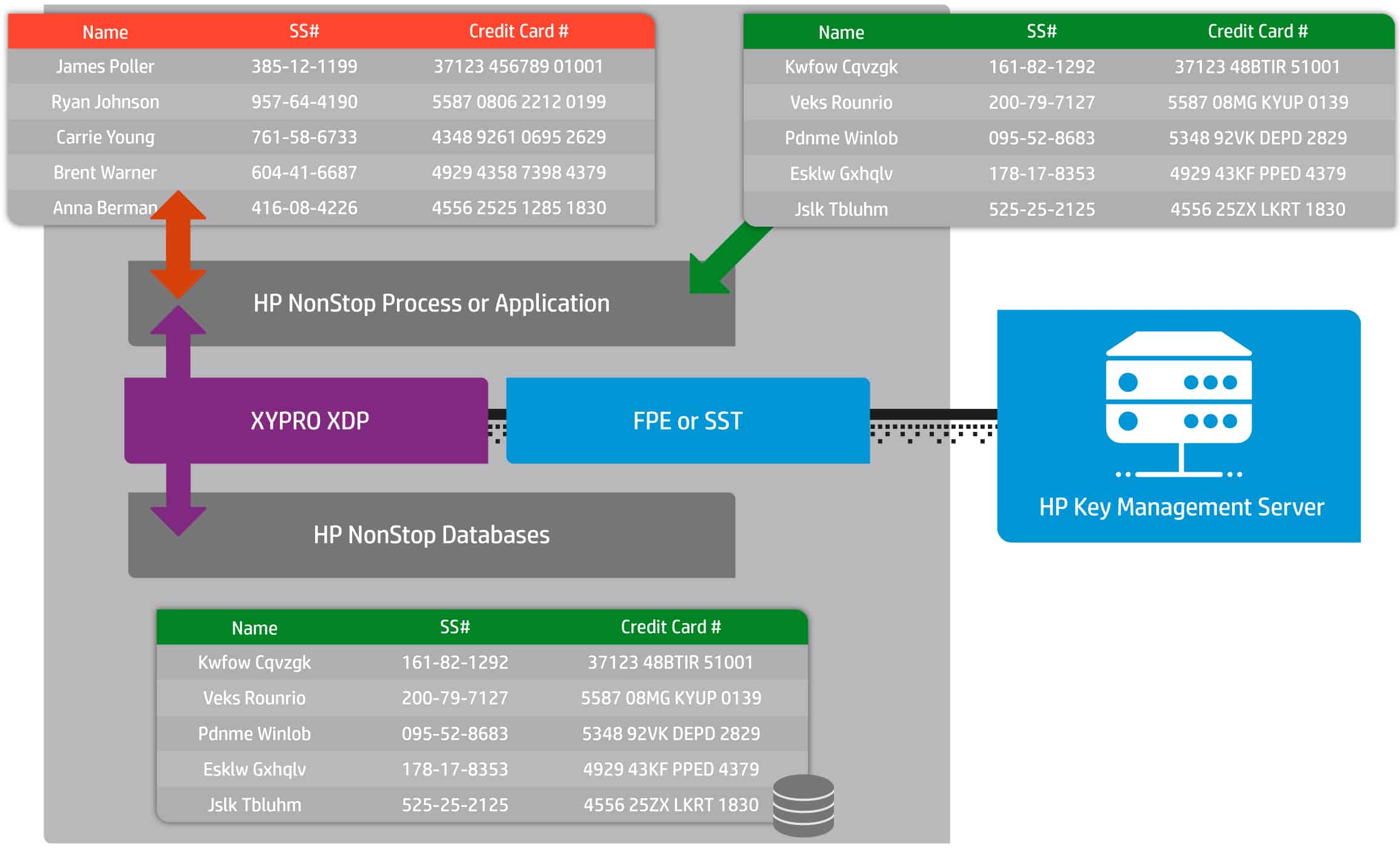 | Name | SS# | Credit Card # |
|---|---|---|
| James Poller | 385-12-1199 | 37123 456789 01001 |
| Ryan Johnson | 957-64-4190 | 5587 0806 2212 0199 |
| Carrie Young | 761-58-6733 | 4348 9261 0695 2629 |
| Brent Warner | 604-41-6687 | 4929 4358 7398 4379 |
| Anna Berman | 416-08-4226 | 4556 2525 1285 1830 |

| Name | SS# | Credit Card # |
|---|---|---|
| Kwfow Cqvzgk | 161-82-1292 | 37123 48BTIR 51001 |
| Veks Rounrio | 200-79-7127 | 5587 08MG KYUP 0139 |
| Pdnme Winlob | 095-52-8683 | 5348 92VK DEPD 2829 |
| Esklw Gxhqlv | 178-17-8353 | 4929 43KF PPED 4379 |
| Jslk Tbluhm | 525-25-2125 | 4556 25ZX LKRT 1830 |

HP NonStop Process or Application

XYPRO XDP

FPE or SST

HP Key Management Server

HP NonStop Databases

| Name | SS# | Credit Card # |
|---|---|---|
| Kwfow Cqvzgk | 161-82-1292 | 37123 48BTIR 51001 |
| Veks Rounrio | 200-79-7127 | 5587 08MG KYUP 0139 |
| Pdnme Winlob | 095-52-8683 | 5348 92VK DEPD 2829 |
| Esklw Gxhqlv | 178-17-8353 | 4929 43KF PPED 4379 |
| Jslk Tbluhm | 525-25-2125 | 4556 25ZX LKRT 1830 |