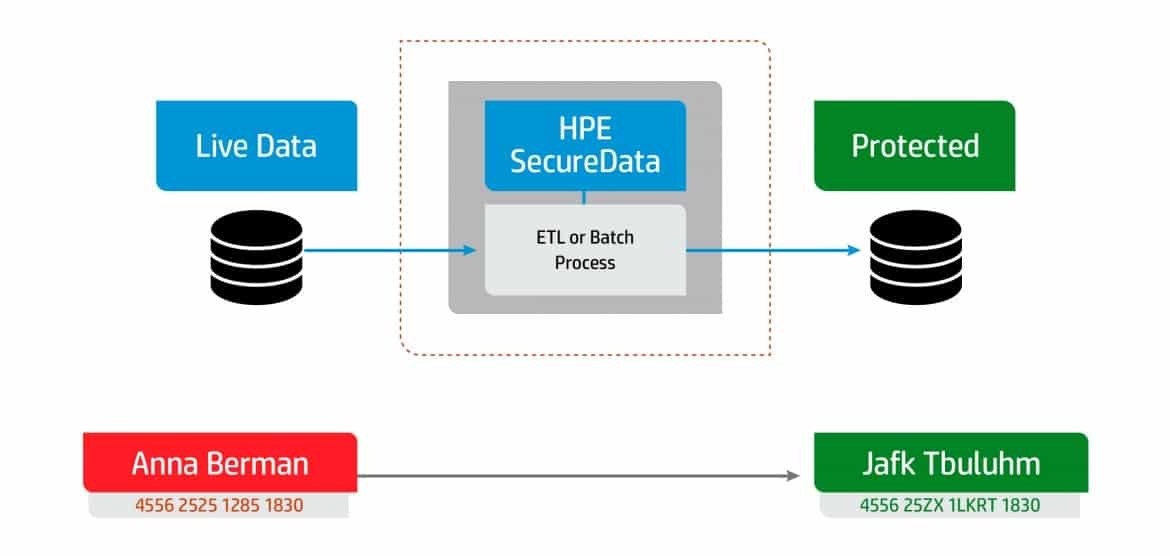 Live Data

HPE SecureData

ETL or Batch Process

Protected

Anna Berman
4556 2525 1285 1830

Jafk Tbuluhm
4556 25ZX 1LKRT 1830